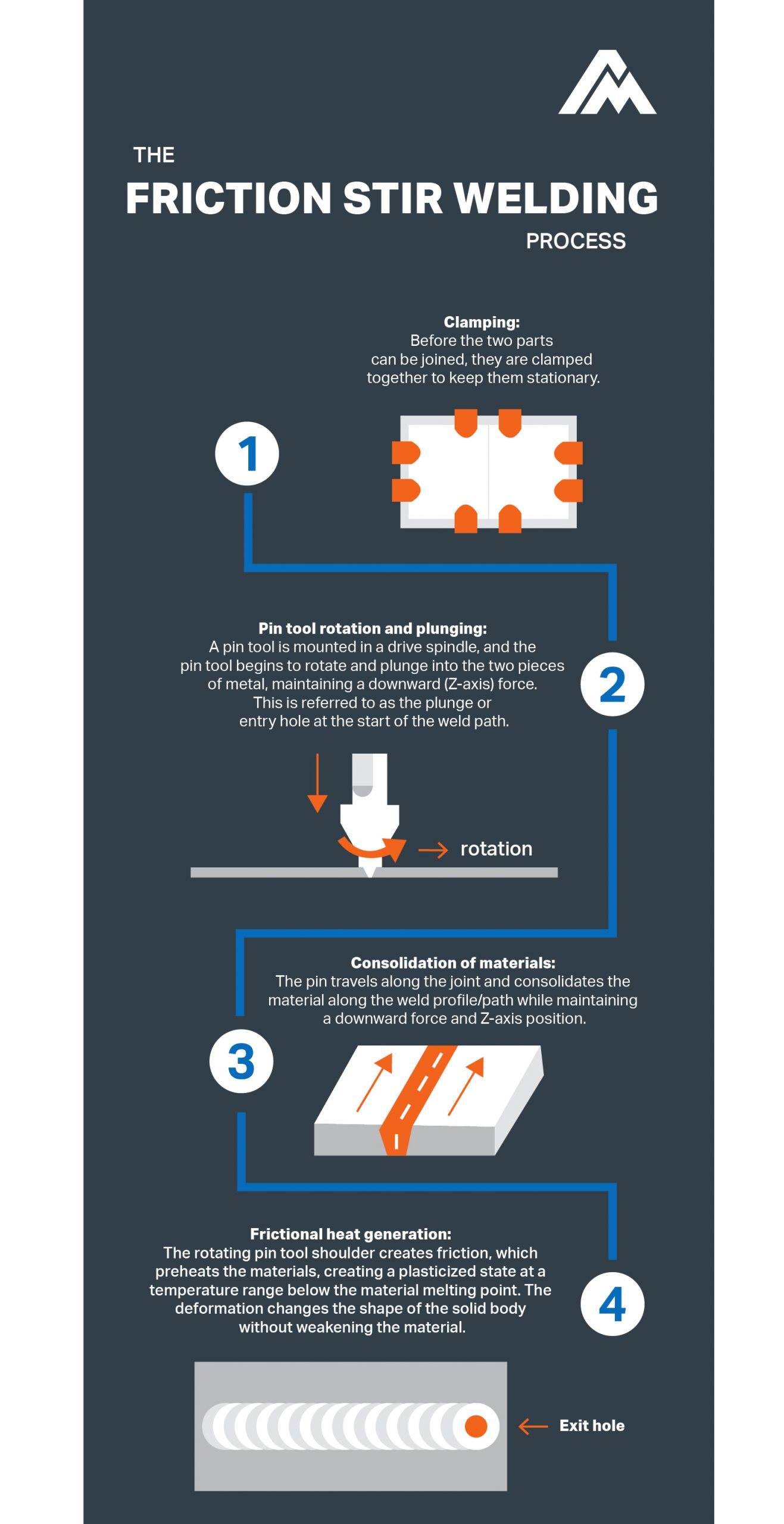 THE
FRICTION STIR WELDING
PROCESS

Clamping:
Before the two parts can be joined, they are clamped together to keep them stationary.

1

Pin tool rotation and plunging:
A pin tool is mounted in a drive spindle, and the pin tool begins to rotate and plunge into the two pieces of metal, maintaining a downward (Z-axis) force. This is referred to as the plunge or entry hole at the start of the weld path.

2

rotation

Consolidation of materials:
The pin travels along the joint and consolidates the material along the weld profile/path while maintaining a downward force and Z-axis position.

3

Frictional heat generation:
The rotating pin tool shoulder creates friction, which preheats the materials, creating a plasticized state at a temperature range below the material melting point. The deformation changes the shape of the solid body without weakening the material.

4

Exit hole